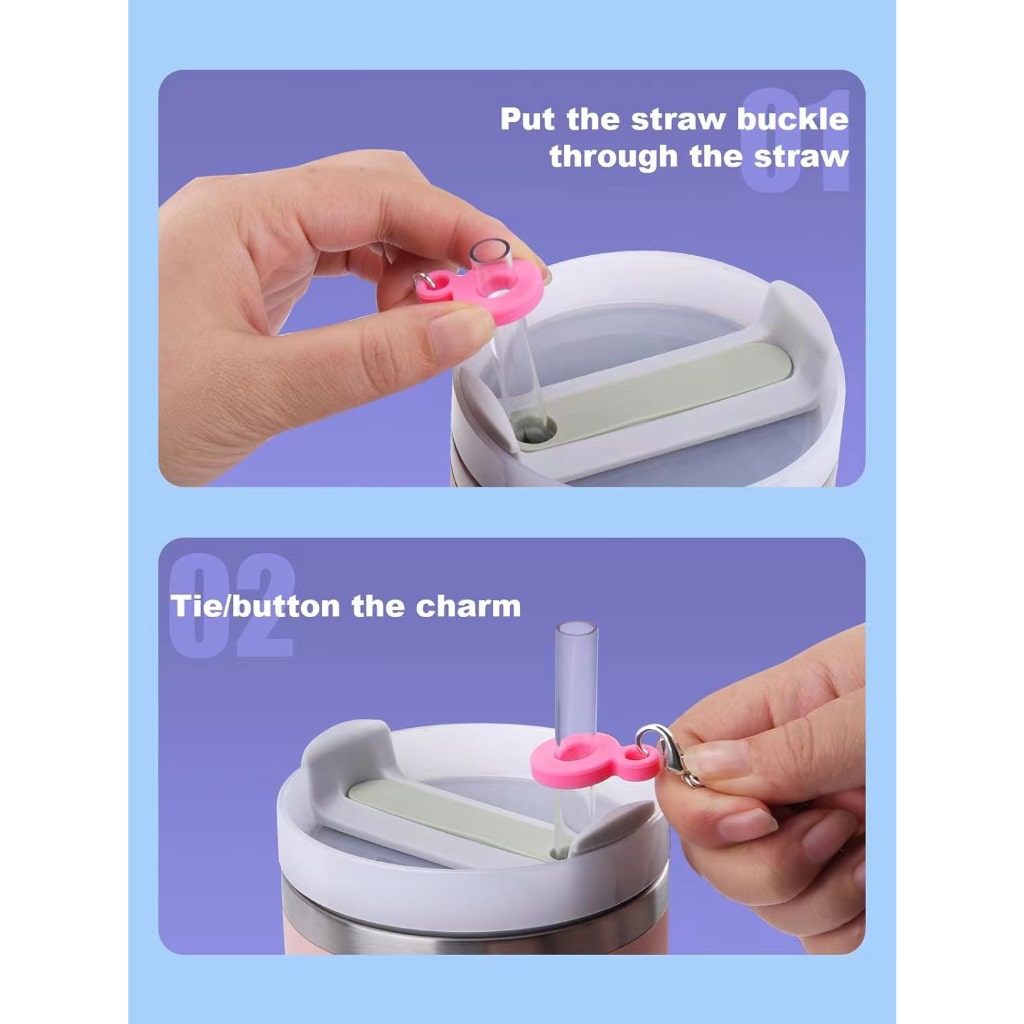 01
Put the straw buckle through the straw

02
Tie/button the charm